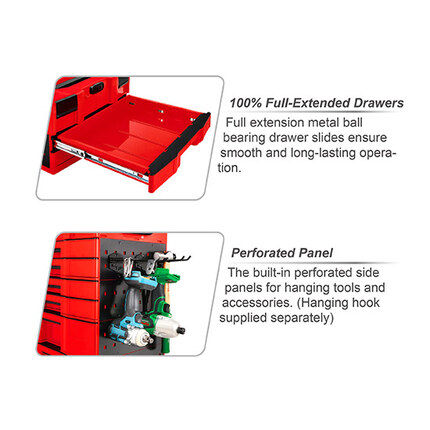 100% Full-Extended Drawers

Full extension metal ball bearing drawer slides ensure smooth and long-lasting operation.

Perforated Panel

The built-in perforated side panels for hanging tools and accessories. (Hanging hook supplied separately)