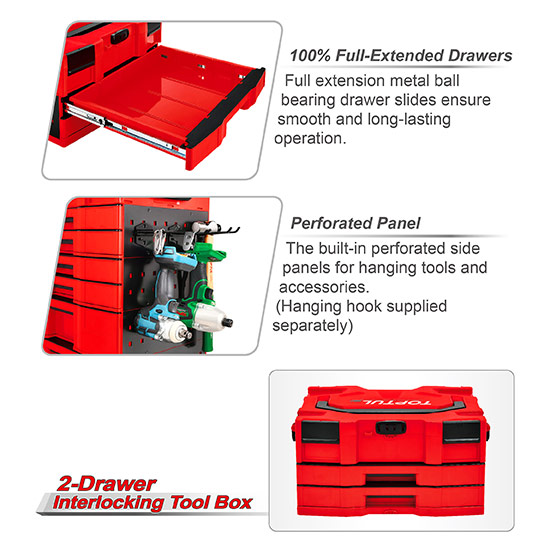 100% Full-Extended Drawers

Full extension metal ball bearing drawer slides ensure smooth and long-lasting operation.

Perforated Panel

The built-in perforated side panels for hanging tools and accessories.
(Hanging hook supplied separately)

TOPTUL

2-Drawer
Interlocking Tool Box